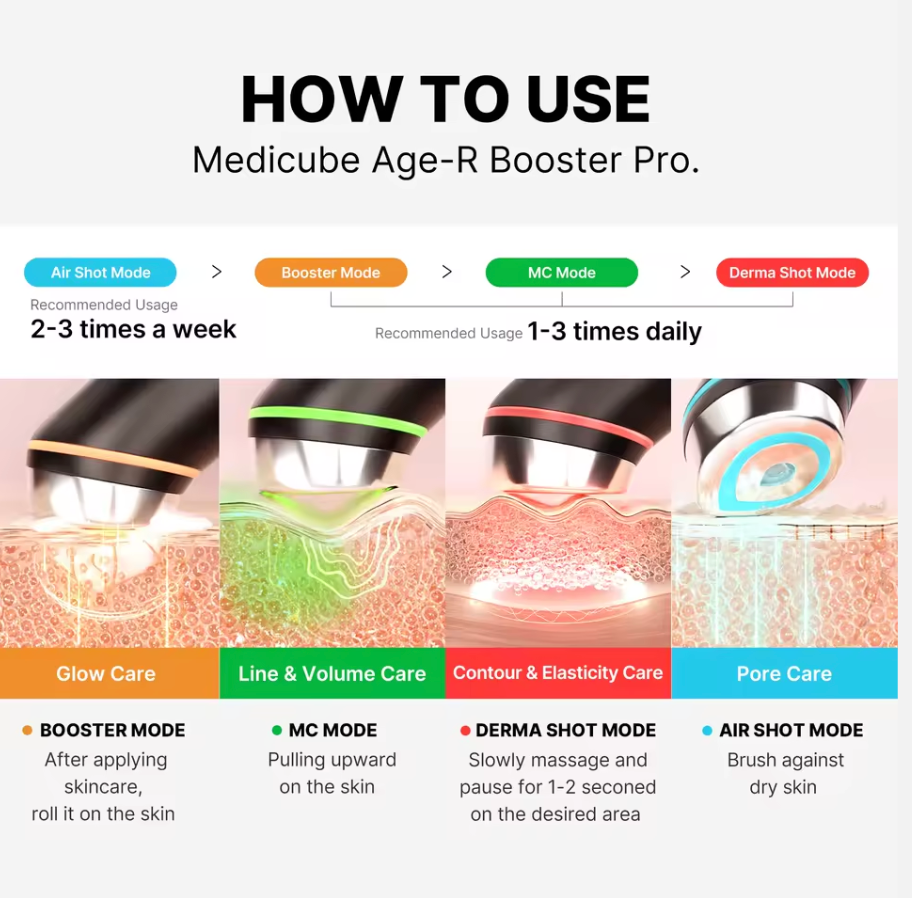 HOW TO USE
Medicube Age-R Booster Pro.

Air Shot Mode > Booster Mode > MC Mode > Derma Shot Mode

Recommended Usage
2-3 times a week

Recommended Usage 1-3 times daily

Glow Care

Line & Volume Care

Contour & Elasticity Care

Pore Care

BOOSTER MODE
After applying skincare, roll it on the skin

MC MODE
Pulling upward on the skin

DERMA SHOT MODE
Slowly massage and pause for 1-2 seconed on the desired area

AIR SHOT MODE
Brush against dry skin