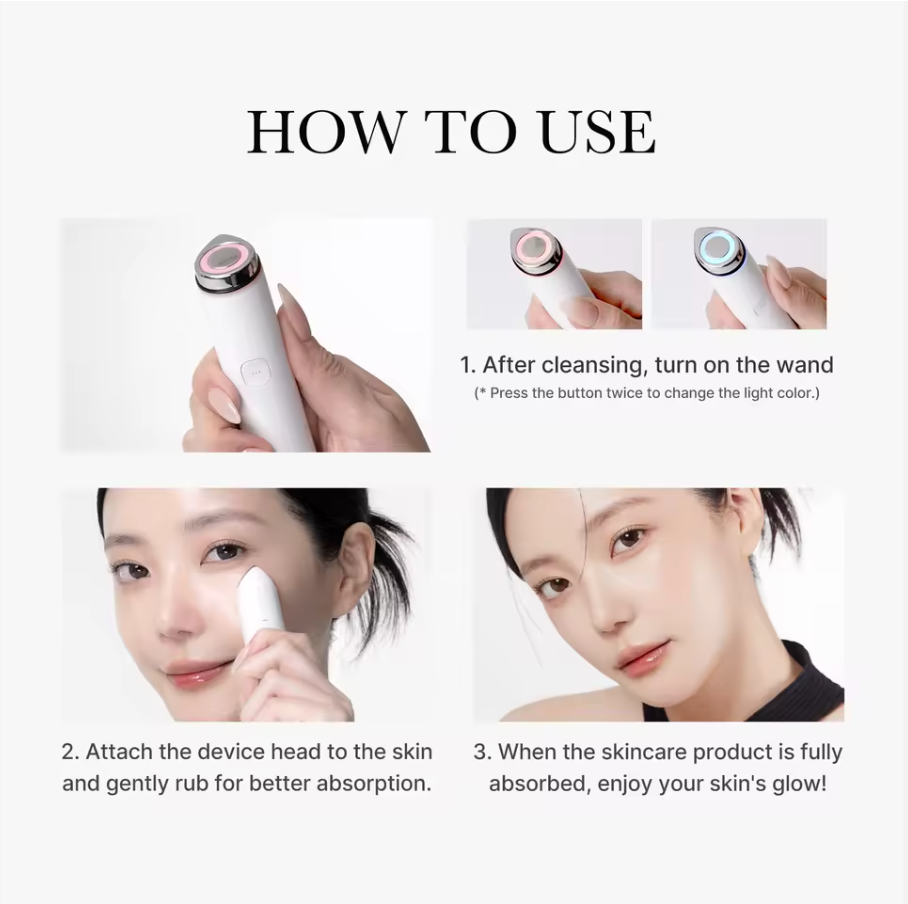 HOW TO USE

1. After cleansing, turn on the wand
(* Press the button twice to change the light color.)

2. Attach the device head to the skin and gently rub for better absorption.

3. When the skincare product is fully absorbed, enjoy your skin's glow!